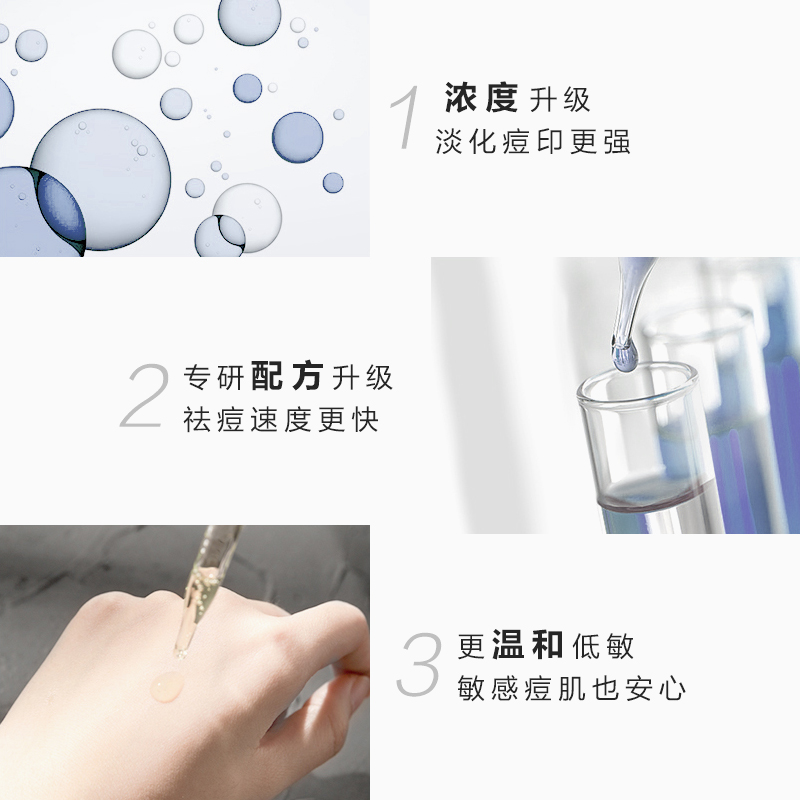 1 浓度升级
淡化痘印更强

2 专研配方升级
祛痘速度更快

3 更温和低敏
敏感痘肌也安心